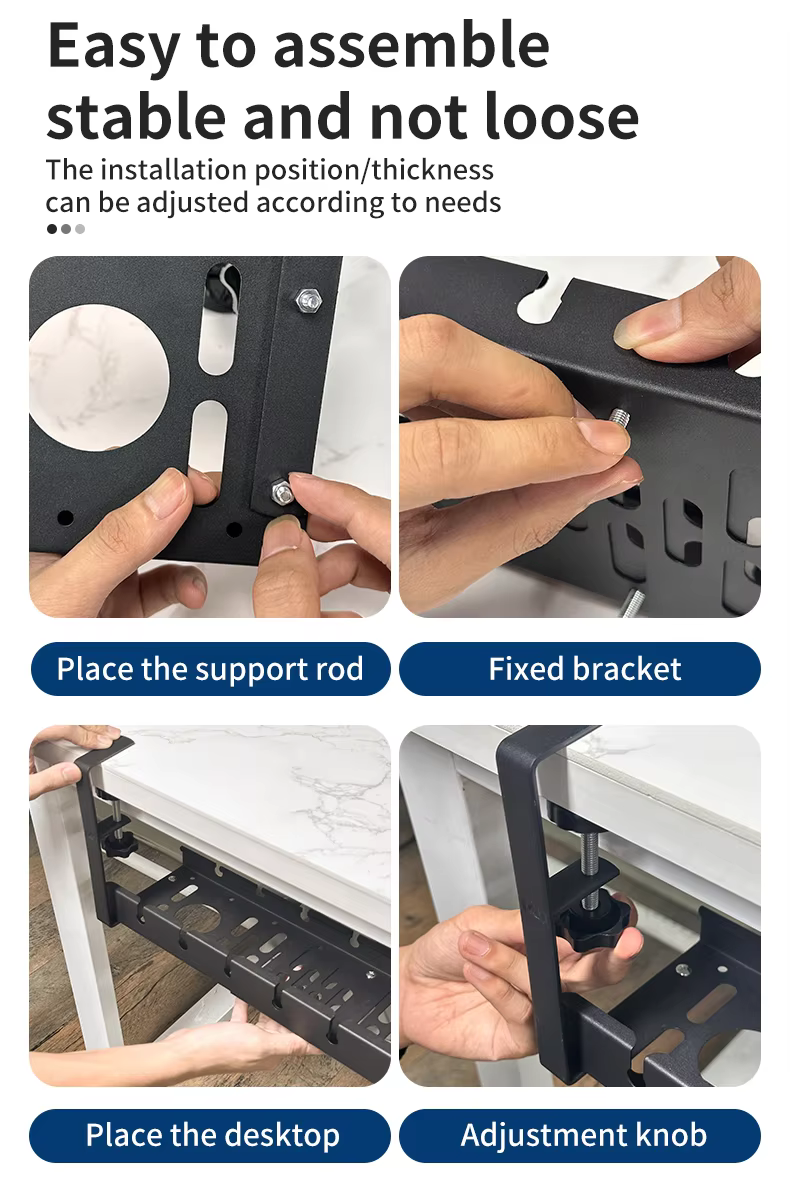 Easy to assemble stable and not loose

The installation position/thickness can be adjusted according to needs

Place the support rod

Fixed bracket

Place the desktop

Adjustment knob