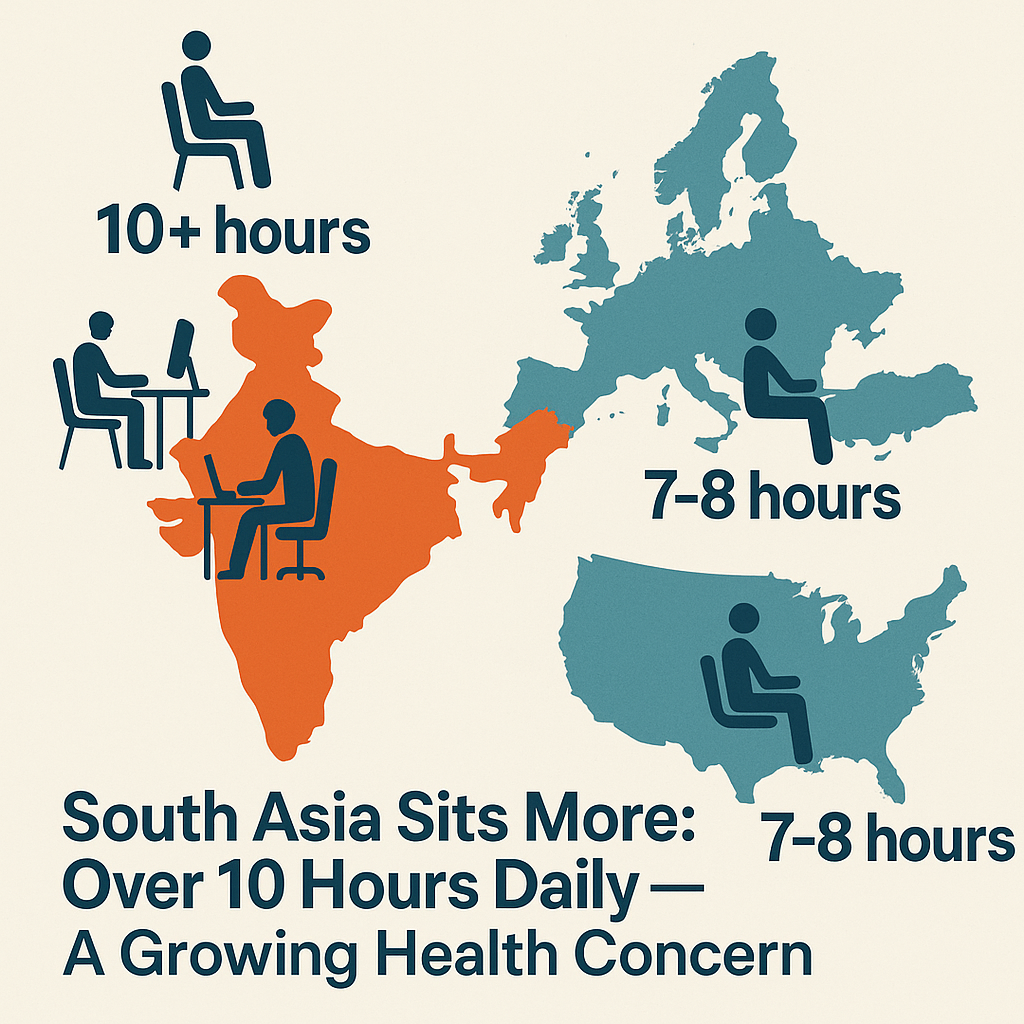 10+ hours

7–8 hours

7–8 hours

South Asia Sits More:
Over 10 Hours Daily —
A Growing Health Concern